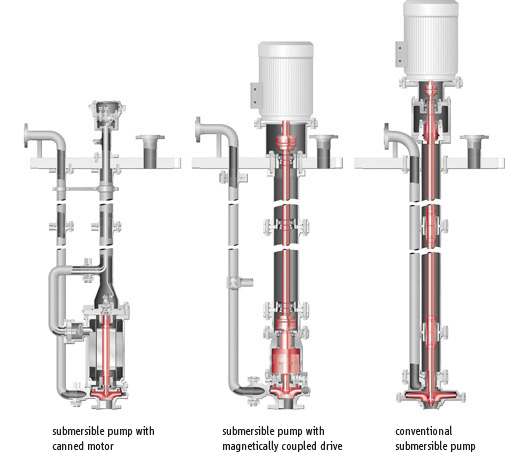 submersible pump with canned motor

submersible pump with magnetically coupled drive

conventional submersible pump